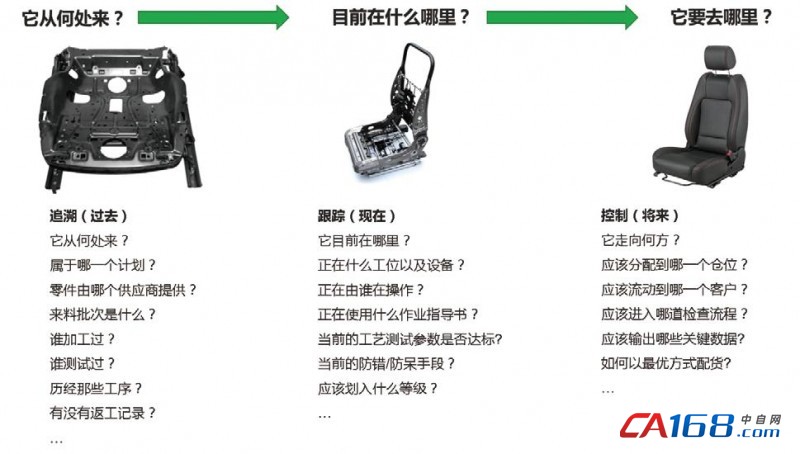 它从何处来？

目前在什么哪里？

它要去哪里？

追溯（过去）
它从何处来？
属于哪一个计划？
零件由哪个供应商提供？
来料批次是什么？
谁加工过？
谁测试过？
历经那些工序？
有没有返工记录？
…

跟踪（现在）
它目前在哪里？
正在什么工位以及设备？
正在由谁在操作？
正在使用什么作业指导书？
当前的工艺测试参数是否达标?
当前的防错/防呆手段？
应该划入什么等级？
…

控制（将来）
它走向何方？
应该分配到哪一个仓位？
应该流动到哪一个客户？
应该进入哪道检查流程？
应该输出哪些关键数据?
如何以最优方式配货?
…

CA168.com 中自网