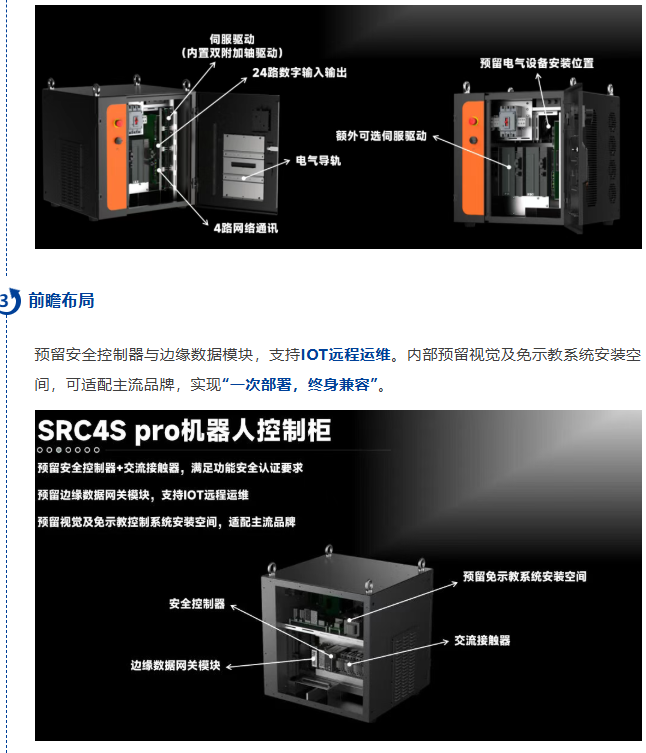 伺服驱动
（内置双附加轴驱动）

24路数字输入输出

电气导轨

4路网络通讯

预留电气设备安装位置

额外可选伺服驱动

3 前瞻布局

预留安全控制器与边缘数据模块，支持IOT远程运维。内部预留视觉及免示教系统安装空间，可适配主流品牌，实现“一次部署，终身兼容”。

SRC4S pro机器人控制柜

预留安全控制器+交流接触器，满足功能安全认证要求

预留边缘数据网关模块，支持IOT远程运维

预留视觉及免示教控制系统安装空间，适配主流品牌

预留免示教系统安装空间

安全控制器

交流接触器

边缘数据网关模块