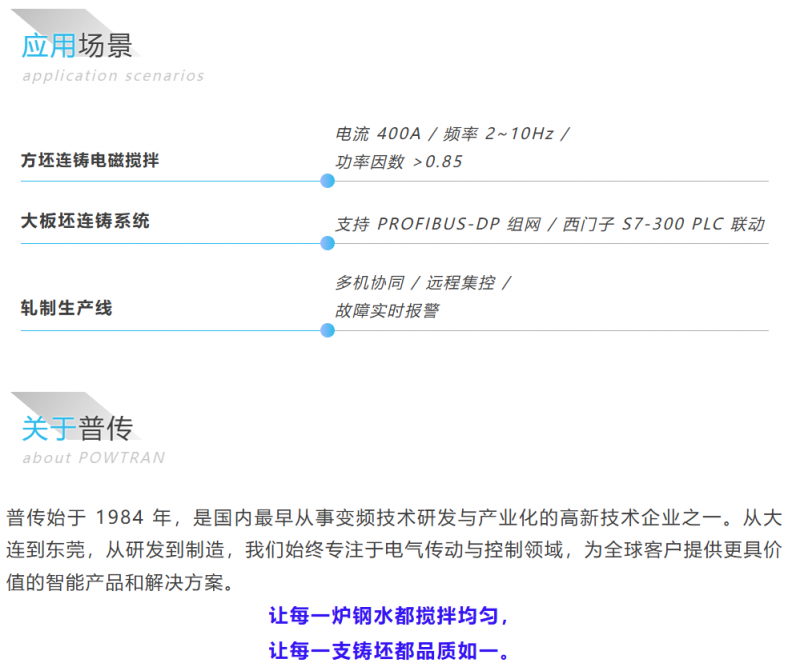 应用场景
application scenarios

方坯连铸电磁搅拌

电流 400A / 频率 2~10Hz / 功率因数 >0.85

大板坯连铸系统

支持 PROFIBUS-DP 组网 / 西门子 S7-300 PLC 联动

轧制生产线

多机协同 / 远程集控 / 故障实时报警

关于普传
about POWTRAN

普传始于1984年，是国内最早从事变频技术研发与产业化的高新技术企业之一。从大连到东莞，从研发到制造，我们始终专注于电气传动与控制领域，为全球客户提供更具价值的智能产品和解决方案。

让每一炉钢水都搅拌均匀，
让每一支铸坯都品质如一。